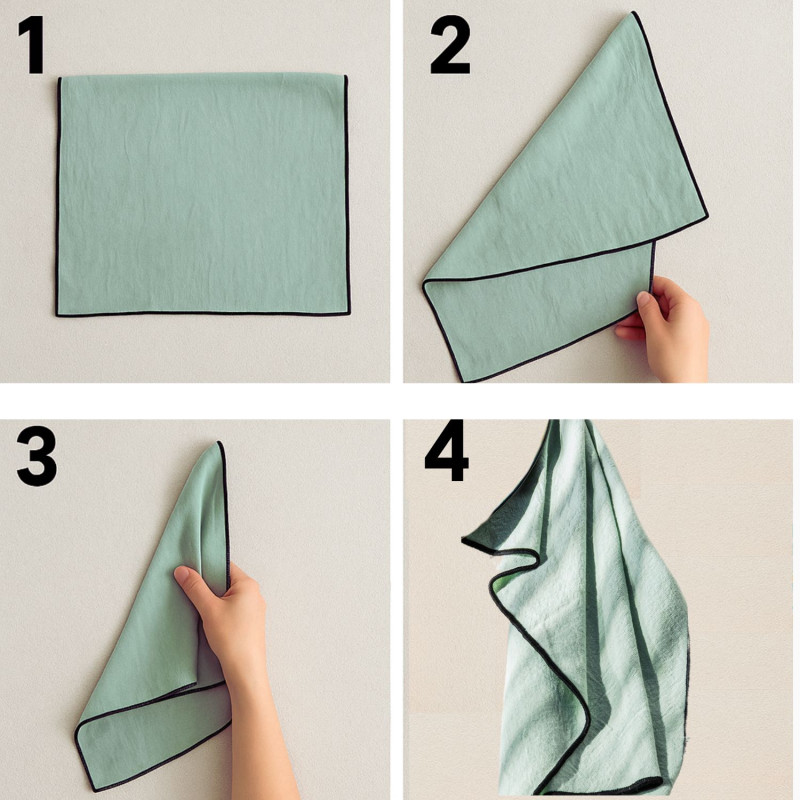 1

2

3

4